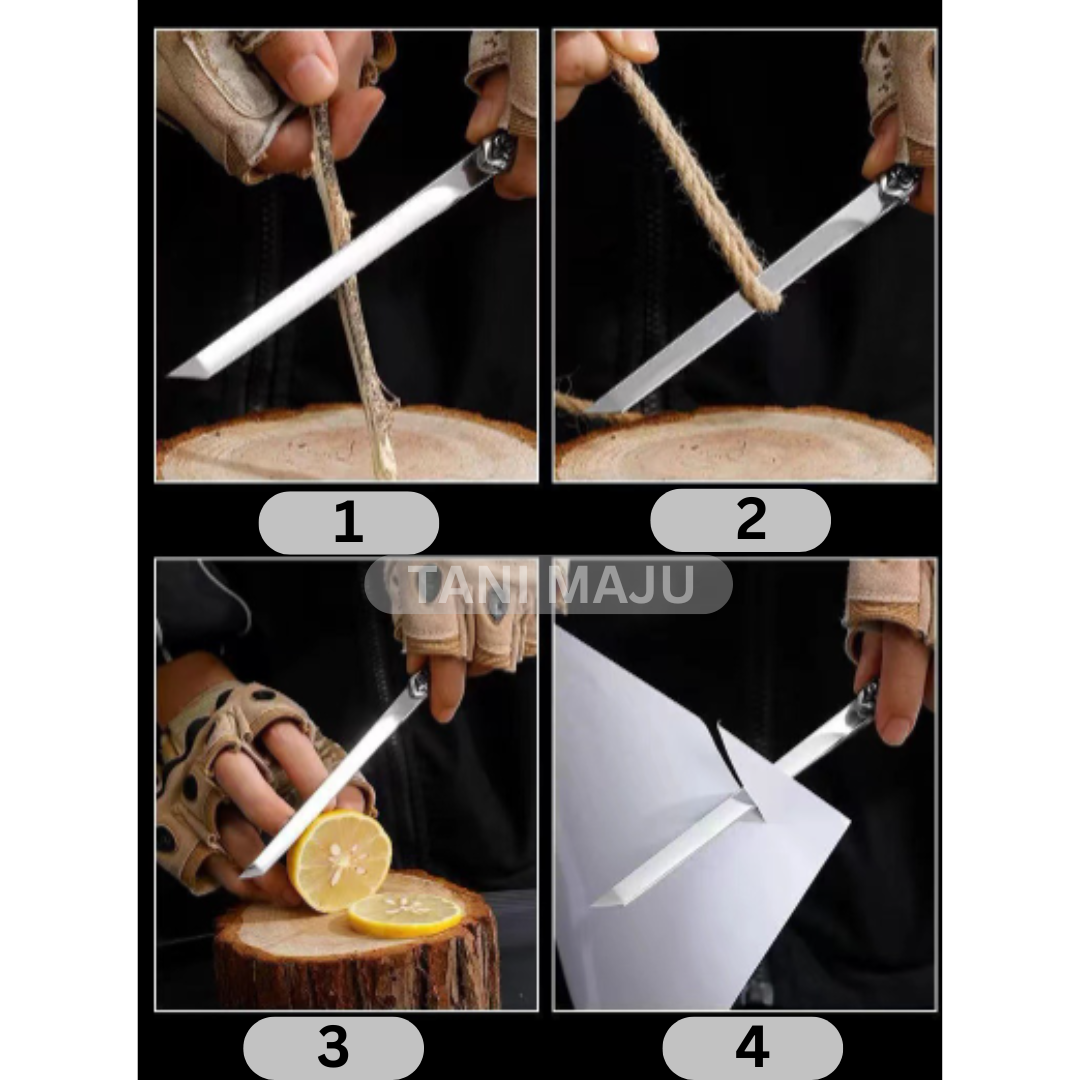 1

2

TANI MAJU

3

4